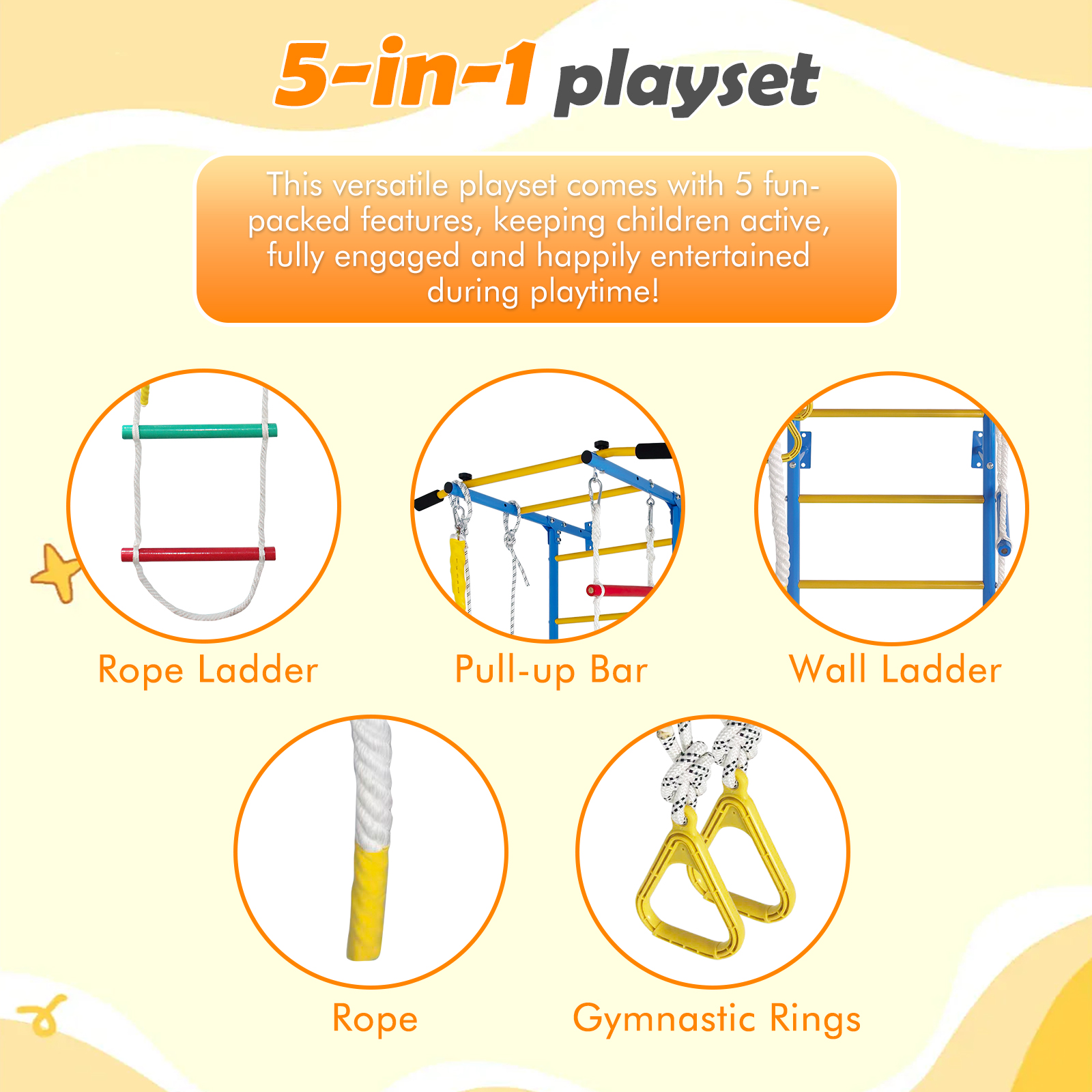 5-in-1 playset

This versatile playset comes with 5 fun-packed features, keeping children active, fully engaged and happily entertained during playtime!

Rope Ladder

Pull-up Bar

Wall Ladder

Rope

Gymnastic Rings